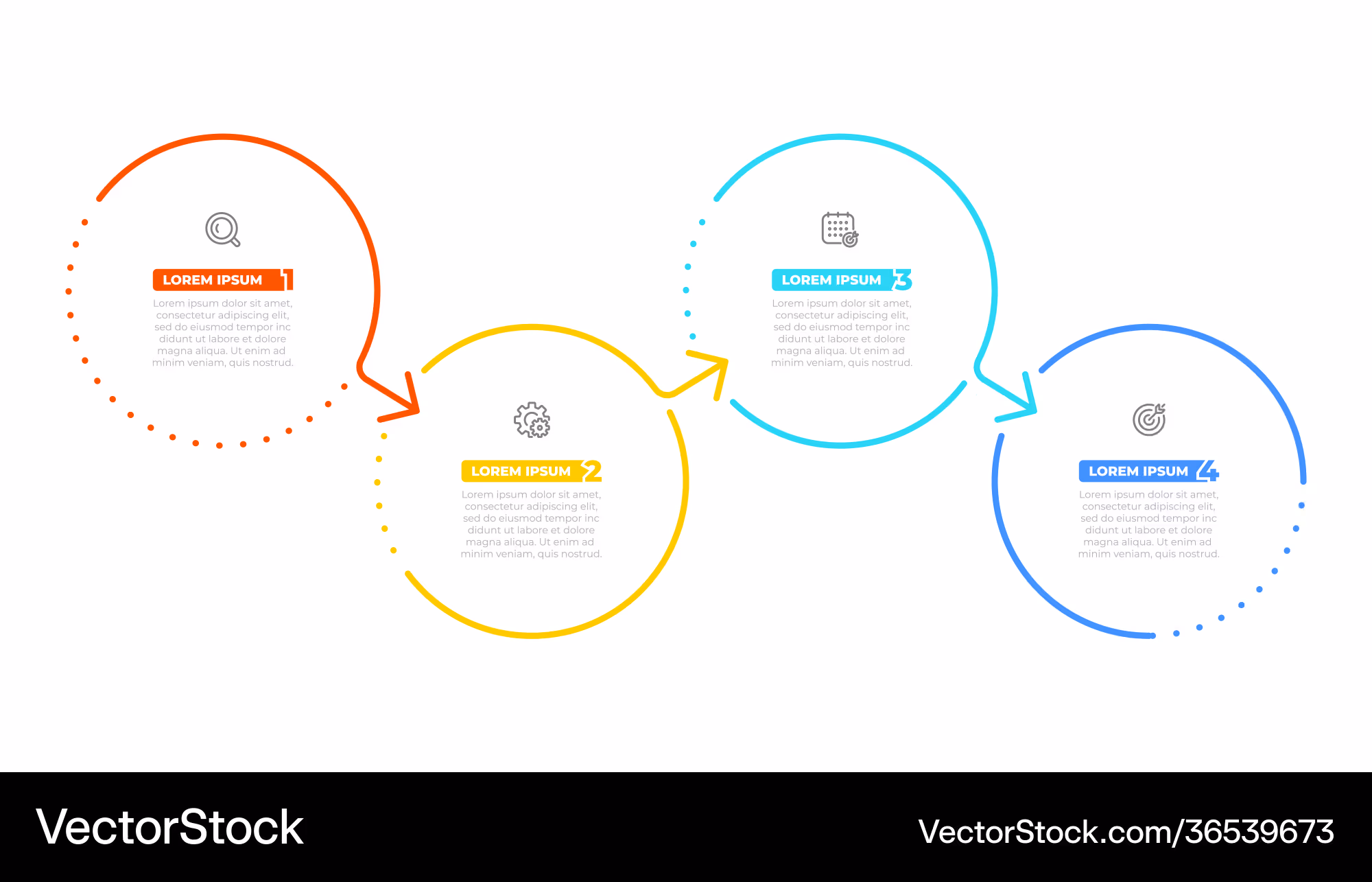 LOREM IPSUM 1

Lorem ipsum dolor sit amet, consectetur adipiscing elit, sed do eiusmod tempor inc didunt ut labore et dolore magna aliqua. Ut enim ad minim veniam, quis nostrud.

LOREM IPSUM 2

Lorem ipsum dolor sit amet, consectetur adipiscing elit, sed do eiusmod tempor inc didunt ut labore et dolore magna aliqua. Ut enim ad minim veniam, quis nostrud.

LOREM IPSUM 3

Lorem ipsum dolor sit amet, consectetur adipiscing elit, sed do eiusmod tempor inc didunt ut labore et dolore magna aliqua. Ut enim ad minim veniam, quis nostrud.

LOREM IPSUM 4

Lorem ipsum dolor sit amet, consectetur adipiscing elit, sed do eiusmod tempor inc didunt ut labore et dolore magna aliqua. Ut enim ad minim veniam, quis nostrud.

VectorStock

VectorStock.com/36539673