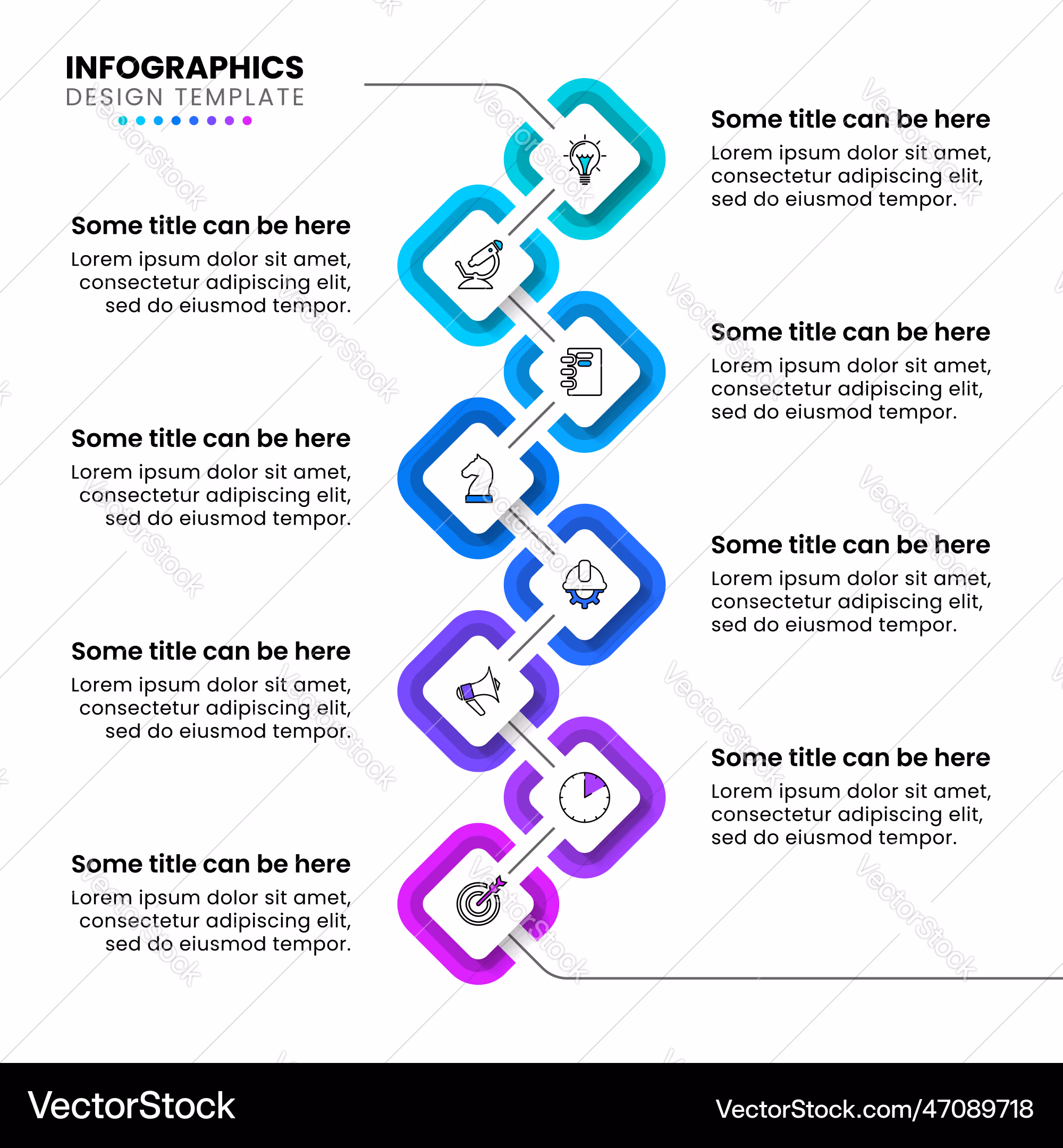 INFOGRAPHICS
DESIGN TEMPLATE

Some title can be here
Lorem ipsum dolor sit amet, consectetur adipiscing elit, sed do eiusmod tempor.

Some title can be here
Lorem ipsum dolor sit amet, consectetur adipiscing elit, sed do eiusmod tempor.

Some title can be here
Lorem ipsum dolor sit amet, consectetur adipiscing elit, sed do eiusmod tempor.

Some title can be here
Lorem ipsum dolor sit amet, consectetur adipiscing elit, sed do eiusmod tempor.

Some title can be here
Lorem ipsum dolor sit amet, consectetur adipiscing elit, sed do eiusmod tempor.

Some title can be here
Lorem ipsum dolor sit amet, consectetur adipiscing elit, sed do eiusmod tempor.

Some title can be here
Lorem ipsum dolor sit amet, consectetur adipiscing elit, sed do eiusmod tempor.

Some title can be here
Lorem ipsum dolor sit amet, consectetur adipiscing elit, sed do eiusmod tempor.

VectorStock
VectorStock.com/47089718