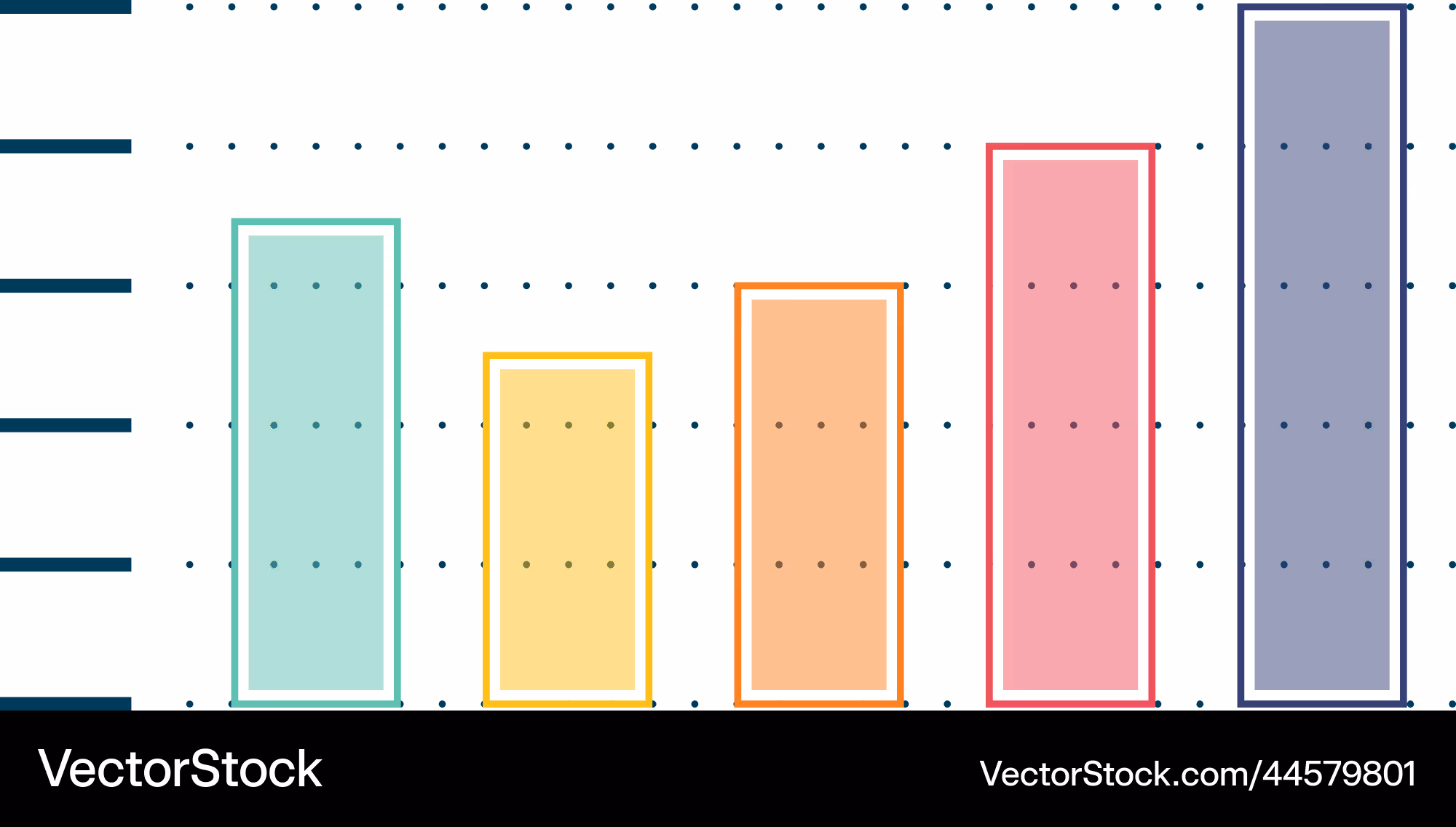 VectorStock

VectorStock.com/44579801