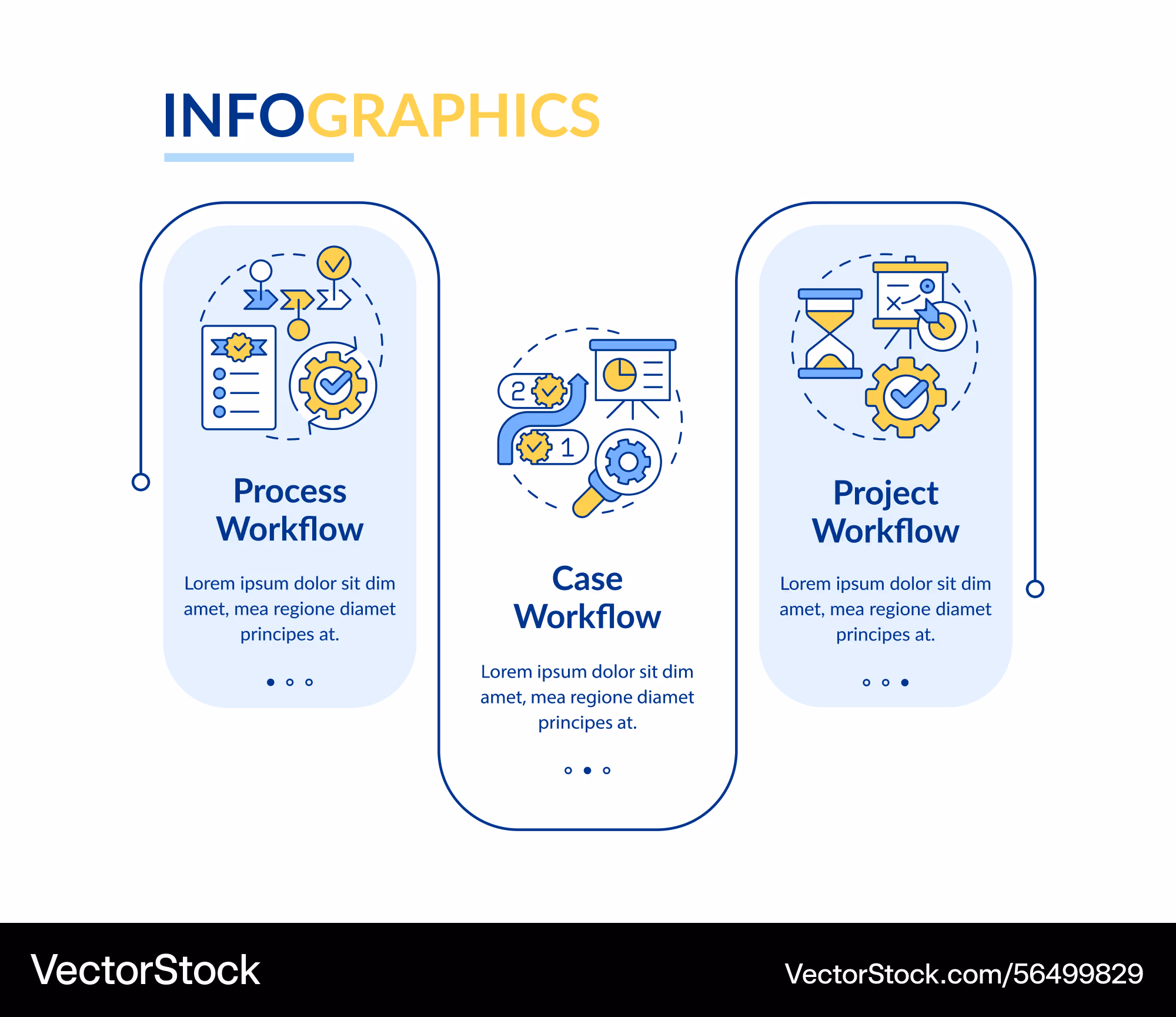 INFOGRAPHICS

Process Workflow

Lorem ipsum dolor sit dim amet, mea regione diamet principes at.

2

1

Case Workflow

Lorem ipsum dolor sit dim amet, mea regione diamet principes at.

Project Workflow

Lorem ipsum dolor sit dim amet, mea regione diamet principes at.

VectorStock

VectorStock.com/56499829