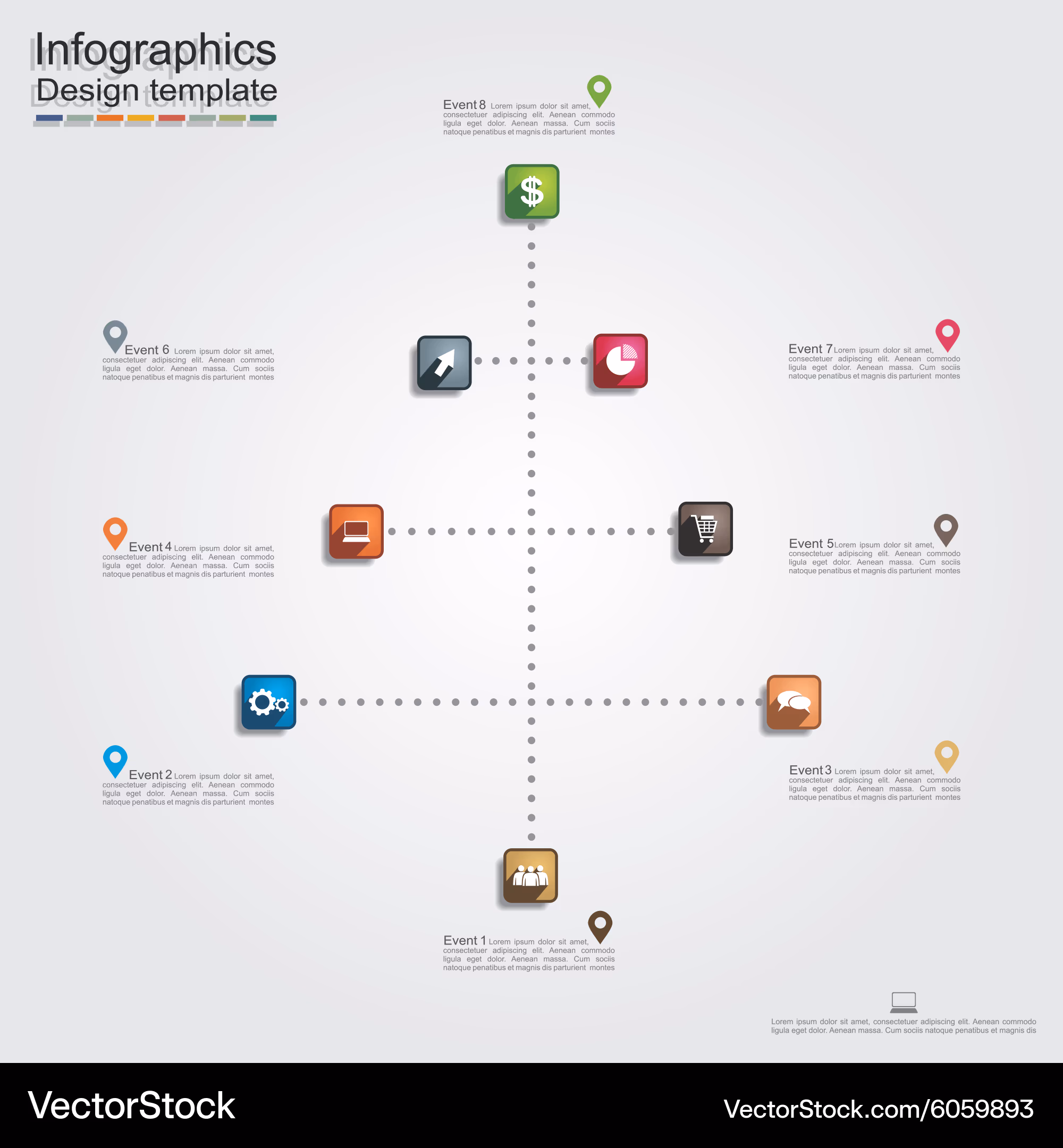 Infographics
Design template

Event 8 Lorem ipsum dolor sit amet, consectetuer adipiscing elit. Aenean commodo ligula eget dolor. Aenean massa. Cum sociis natoque penatibus et magnis dis parturient montes

$

Event 6 Lorem ipsum dolor sit amet, consectetuer adipiscing elit. Aenean commodo ligula eget dolor. Aenean massa. Cum sociis natoque penatibus et magnis dis parturient montes

Event 7 Lorem ipsum dolor sit amet, consectetuer adipiscing elit. Aenean commodo ligula eget dolor. Aenean massa. Cum sociis natoque penatibus et magnis dis parturient montes

Event 4 Lorem ipsum dolor sit amet, consectetuer adipiscing elit. Aenean commodo ligula eget dolor. Aenean massa. Cum sociis natoque penatibus et magnis dis parturient montes

Event 5 Lorem ipsum dolor sit amet, consectetuer adipiscing elit. Aenean commodo ligula eget dolor. Aenean massa. Cum sociis natoque penatibus et magnis dis parturient montes

Event 2 Lorem ipsum dolor sit amet, consectetuer adipiscing elit. Aenean commodo ligula eget dolor. Aenean massa. Cum sociis natoque penatibus et magnis dis parturient montes

Event 3 Lorem ipsum dolor sit amet, consectetuer adipiscing elit. Aenean commodo ligula eget dolor. Aenean massa. Cum sociis natoque penatibus et magnis dis parturient montes

Event 1 Lorem ipsum dolor sit amet, consectetuer adipiscing elit. Aenean commodo ligula eget dolor. Aenean massa. Cum sociis natoque penatibus et magnis dis parturient montes

Lorem ipsum dolor sit amet, consectetuer adipiscing elit. Aenean commodo ligula eget dolor. Aenean massa. Cum sociis natoque penatibus et magnis dis

VectorStock

VectorStock.com/6059893