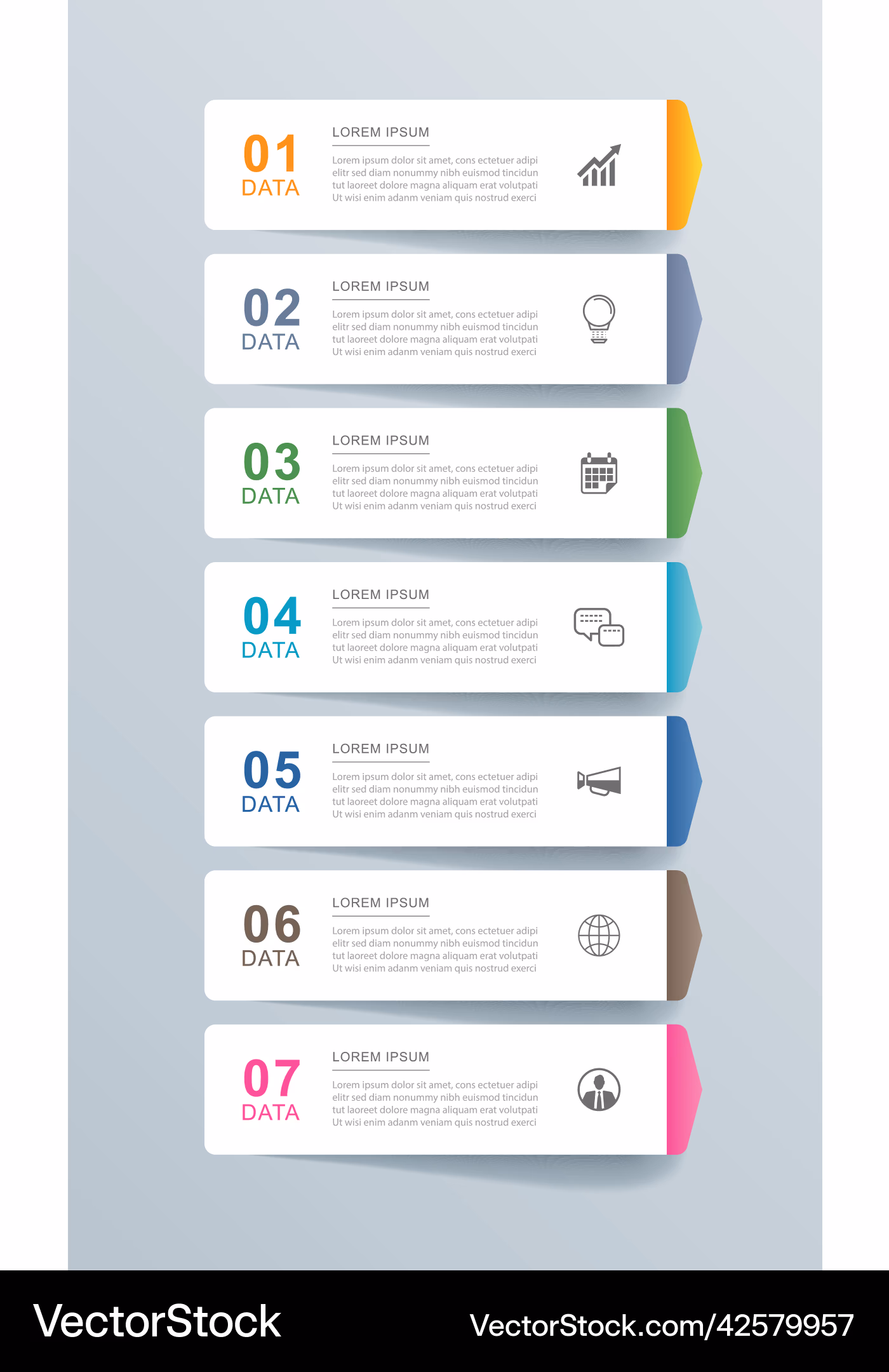 01
DATA

LOREM IPSUM

Lorem ipsum dolor sit amet, cons ectetuer adipi elitr sed diam nonummy nibh euismod tincidun tut laoreet dolore magna aliquam erat volutpati Ut wisi enim adanm veniam quis nostrud exerci

02
DATA

LOREM IPSUM

Lorem ipsum dolor sit amet, cons ectetuer adipi elitr sed diam nonummy nibh euismod tincidun tut laoreet dolore magna aliquam erat volutpati Ut wisi enim adanm veniam quis nostrud exerci

03
DATA

LOREM IPSUM

Lorem ipsum dolor sit amet, cons ectetuer adipi elitr sed diam nonummy nibh euismod tincidun tut laoreet dolore magna aliquam erat volutpati Ut wisi enim adanm veniam quis nostrud exerci

04
DATA

LOREM IPSUM

Lorem ipsum dolor sit amet, cons ectetuer adipi elitr sed diam nonummy nibh euismod tincidun tut laoreet dolore magna aliquam erat volutpati Ut wisi enim adanm veniam quis nostrud exerci

05
DATA

LOREM IPSUM

Lorem ipsum dolor sit amet, cons ectetuer adipi elitr sed diam nonummy nibh euismod tincidun tut laoreet dolore magna aliquam erat volutpati Ut wisi enim adanm veniam quis nostrud exerci

06
DATA

LOREM IPSUM

Lorem ipsum dolor sit amet, cons ectetuer adipi elitr sed diam nonummy nibh euismod tincidun tut laoreet dolore magna aliquam erat volutpati Ut wisi enim adanm veniam quis nostrud exerci

07
DATA

LOREM IPSUM

Lorem ipsum dolor sit amet, cons ectetuer adipi elitr sed diam nonummy nibh euismod tincidun tut laoreet dolore magna aliquam erat volutpati Ut wisi enim adanm veniam quis nostrud exerci

VectorStock

VectorStock.com/42579957