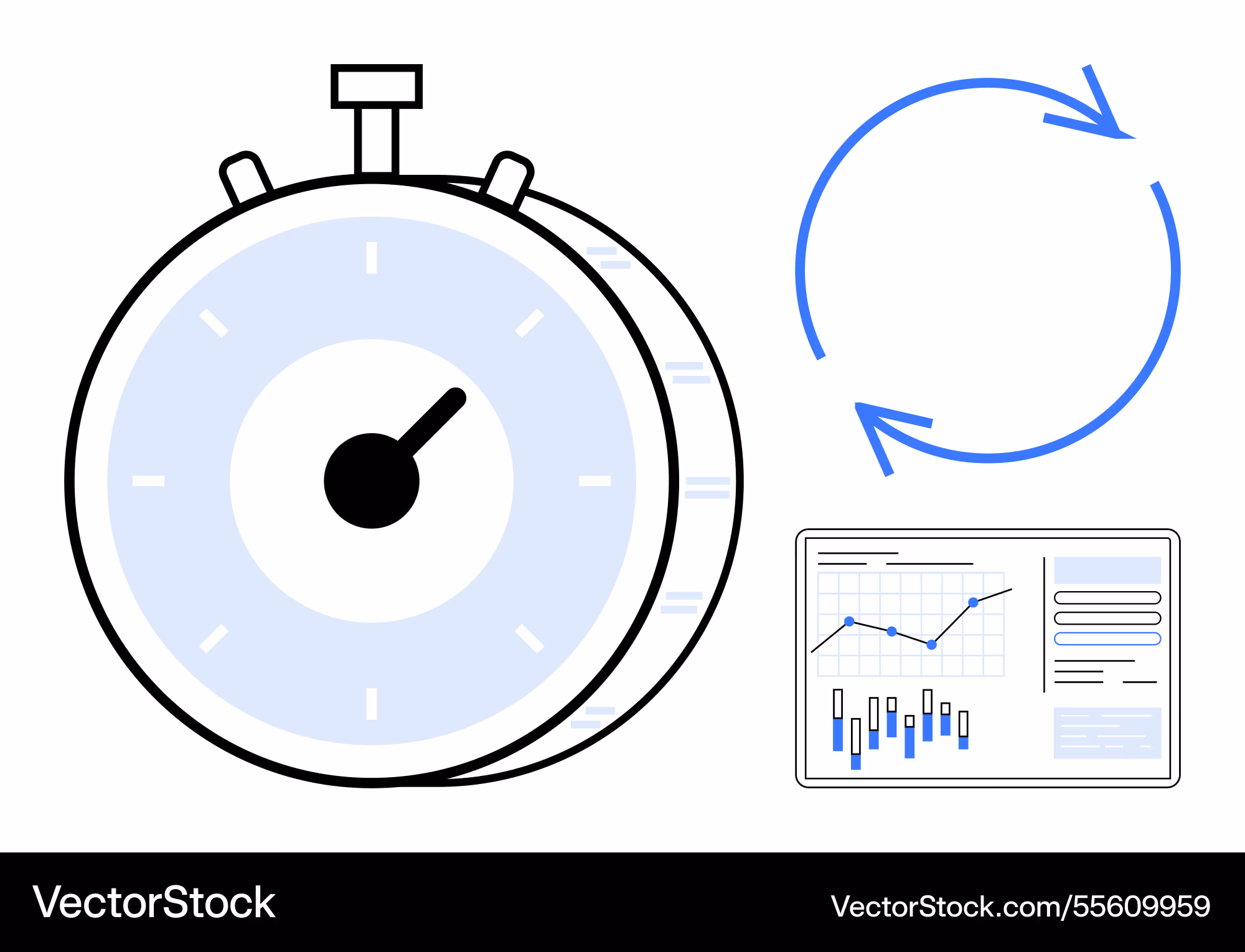 VectorStock

VectorStock.com/55609959