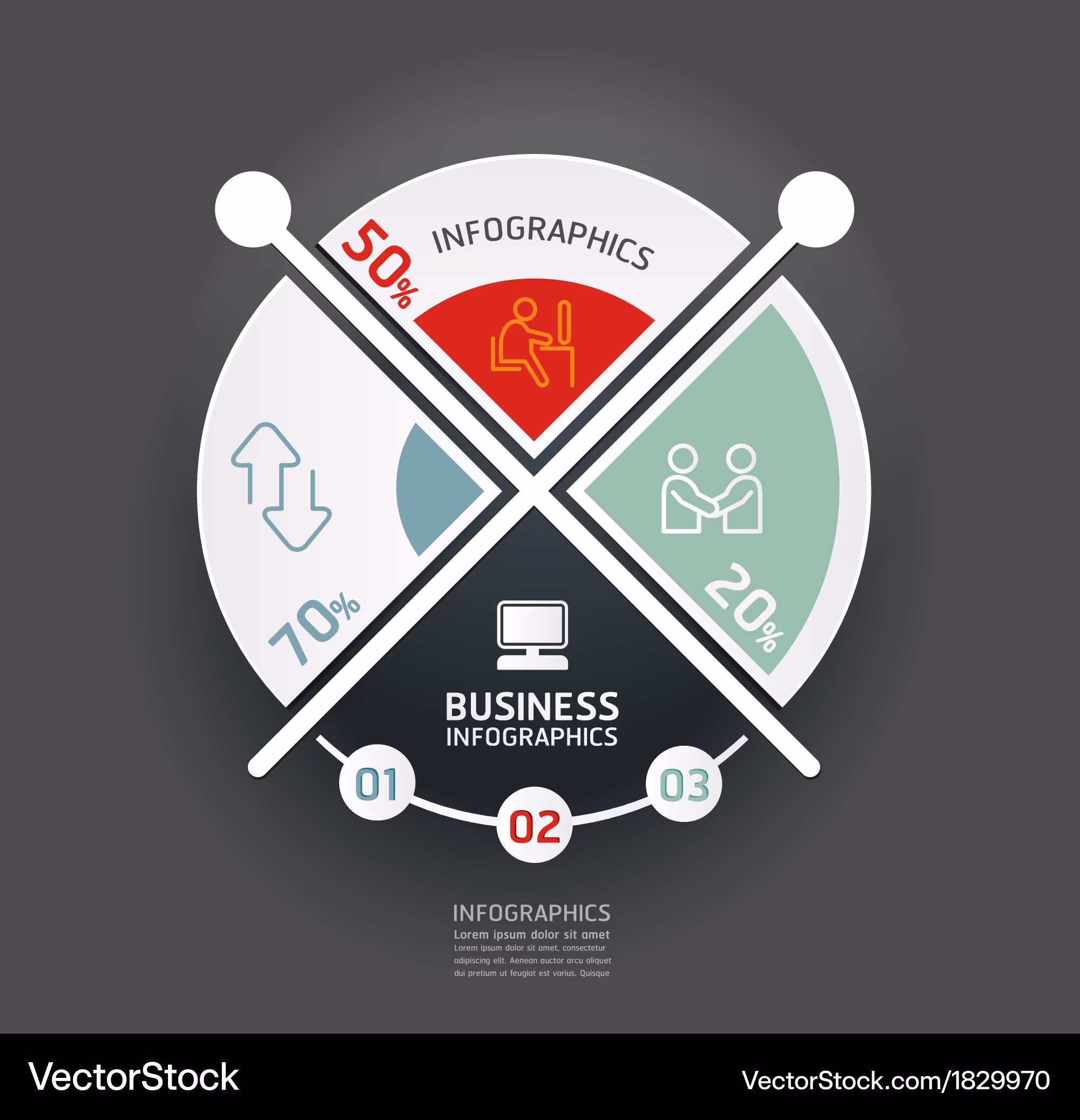 50%

INFOGRAPHICS

70%

20%

BUSINESS
INFOGRAPHICS

01

02

03

INFOGRAPHICS
Lorem ipsum dolor sit amet
Lorem ipsum dolor sit amet, consectetur adipiscing elit. Aenean auctor arcu aliquet dui pretium ut feugiat est varius. Quisque

VectorStock

VectorStock.com/1829970