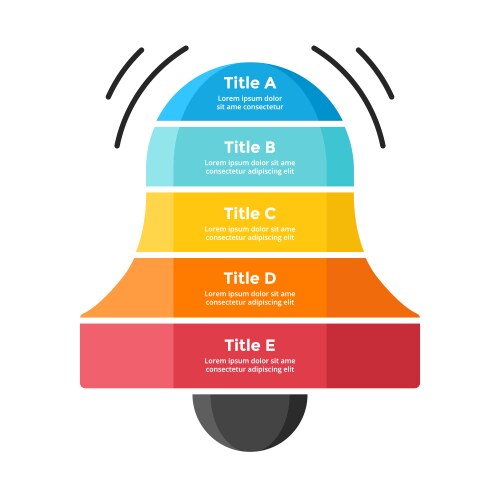 Title A
Lorem ipsum dolor sit ame consectetur

Title B
Lorem ipsum dolor sit ame consectetur adipiscing elit

Title C
Lorem ipsum dolor sit ame consectetur adipiscing elit

Title D
Lorem ipsum dolor sit ame consectetur adipiscing elit

Title E
Lorem ipsum dolor sit ame consectetur adipiscing elit