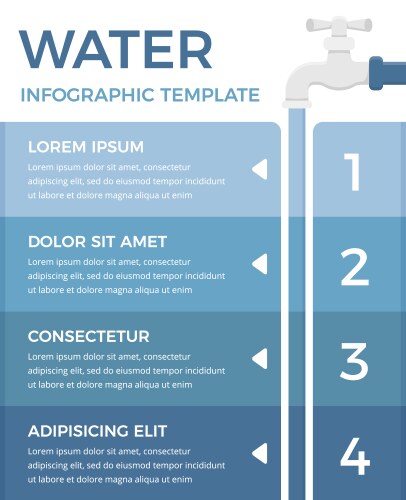 WATER
INFOGRAPHIC TEMPLATE

LOREM IPSUM
Lorem ipsum dolor sit amet, consectetur adipiscing elit, sed do eiusmod tempor incididunt ut labore et dolore magna aliqua ut enim

1

DOLOR SIT AMET
Lorem ipsum dolor sit amet, consectetur adipiscing elit, sed do eiusmod tempor incididunt ut labore et dolore magna aliqua ut enim

2

CONSECTETUR
Lorem ipsum dolor sit amet, consectetur adipiscing elit, sed do eiusmod tempor incididunt ut labore et dolore magna aliqua ut enim

3

ADIPISICING ELIT
Lorem ipsum dolor sit amet, consectetur adipiscing elit, sed do eiusmod tempor incididunt ut labore et dolore magna aliqua ut enim

4