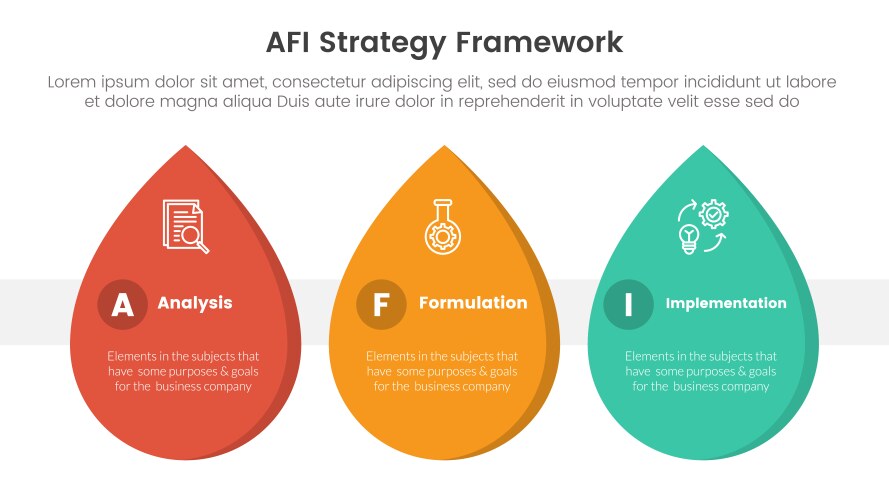 AFI Strategy Framework

Lorem ipsum dolor sit amet, consectetur adipiscing elit, sed do eiusmod tempor incididunt ut labore et dolore magna aliqua Duis aute irure dolor in reprehenderit in voluptate velit esse sed do

A Analysis

Elements in the subjects that have some purposes & goals for the business company

F Formulation

Elements in the subjects that have some purposes & goals for the business company

I Implementation

Elements in the subjects that have some purposes & goals for the business company