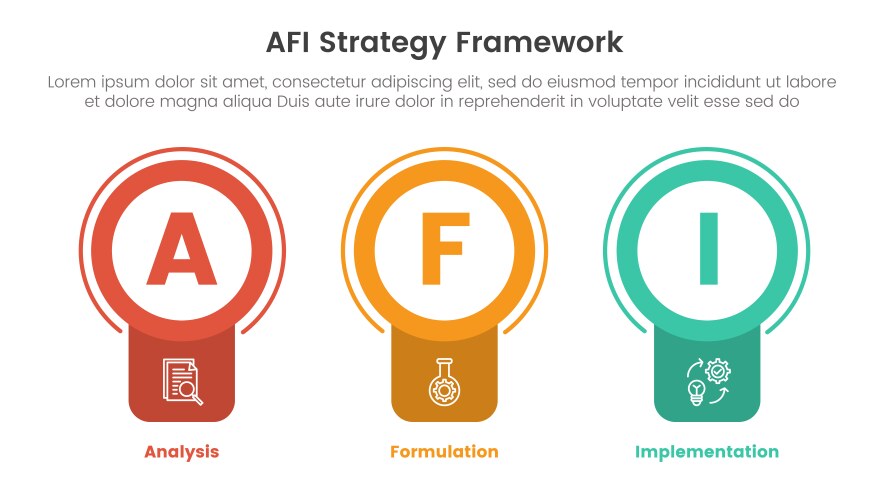 AFI Strategy Framework

Lorem ipsum dolor sit amet, consectetur adipiscing elit, sed do eiusmod tempor incididunt ut labore et dolore magna aliqua Duis aute irure dolor in reprehenderit in voluptate velit esse sed do

A

F

I

Analysis

Formulation

Implementation