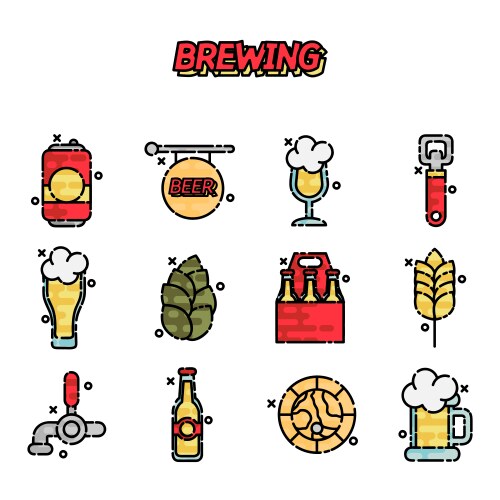 BREWING

BEER