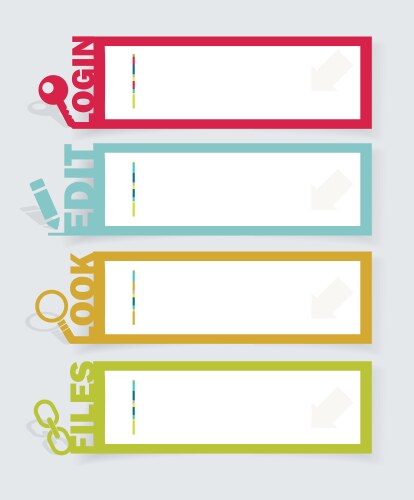 LOGIN

EDIT

LOOK

FILES