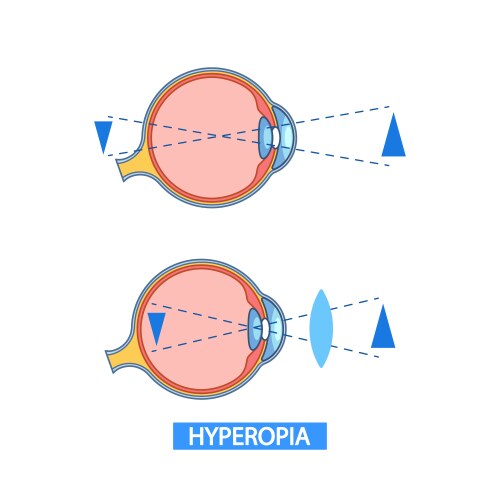 HYPEROPIA