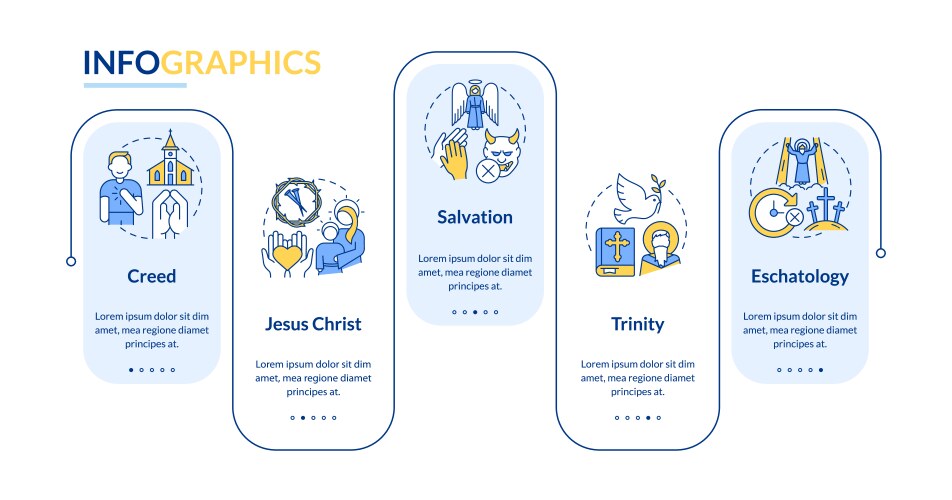 INFOGRAPHICS

Creed

Lorem ipsum dolor sit dim amet, mea regione diamet principes at.

Jesus Christ

Lorem ipsum dolor sit dim amet, mea regione diamet principes at.

Salvation

Lorem ipsum dolor sit dim amet, mea regione diamet principes at.

Trinity

Lorem ipsum dolor sit dim amet, mea regione diamet principes at.

Eschatology

Lorem ipsum dolor sit dim amet, mea regione diamet principes at.