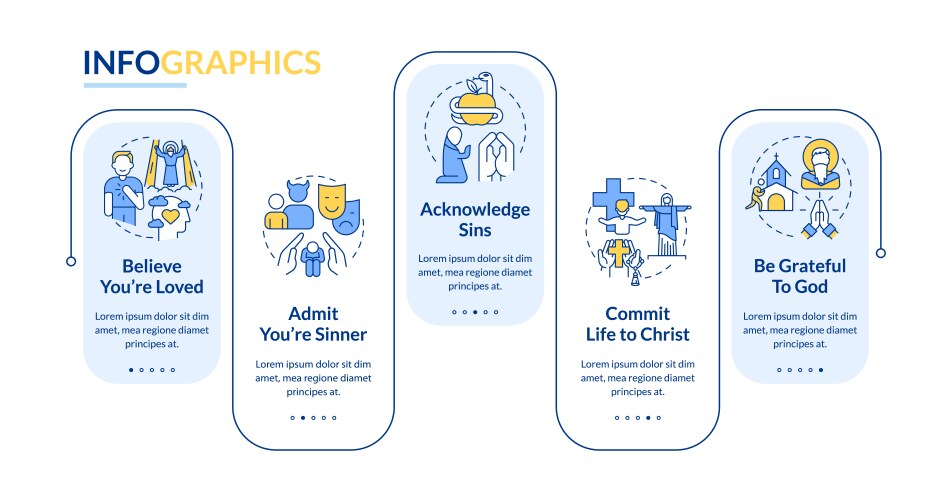 INFOGRAPHICS

Believe You're Loved

Lorem ipsum dolor sit dim amet, mea regione diamet principes at.

Admit You're Sinner

Lorem ipsum dolor sit dim amet, mea regione diamet principes at.

Acknowledge Sins

Lorem ipsum dolor sit dim amet, mea regione diamet principes at.

Commit Life to Christ

Lorem ipsum dolor sit dim amet, mea regione diamet principes at.

Be Grateful To God

Lorem ipsum dolor sit dim amet, mea regione diamet principes at.