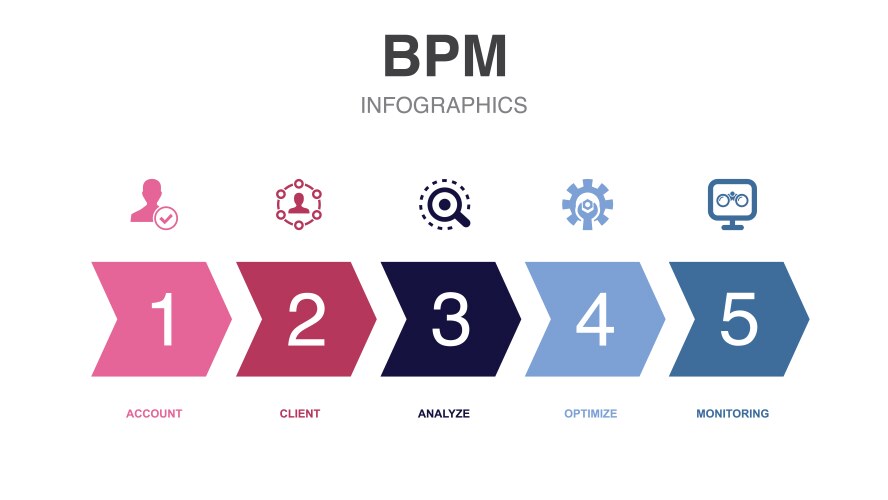 BPM

INFOGRAPHICS

1

2

3

4

5

ACCOUNT

CLIENT

ANALYZE

OPTIMIZE

MONITORING