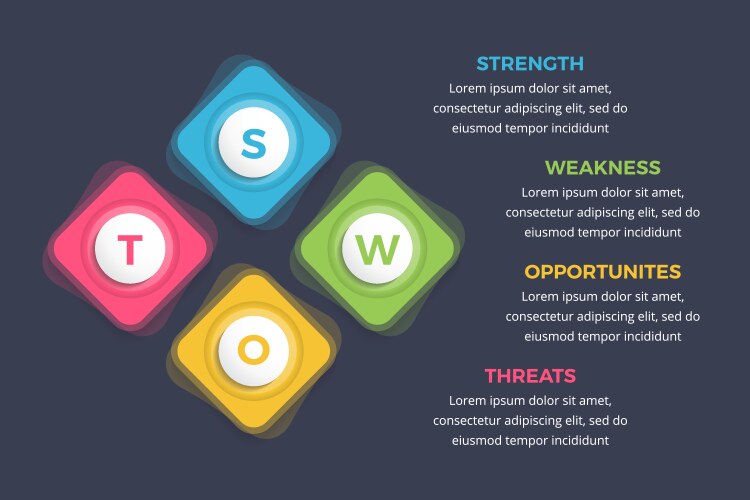 S

T

W

O

STRENGTH
Lorem ipsum dolor sit amet, consectetur adipiscing elit, sed do eiusmod tempor incididunt

WEAKNESS
Lorem ipsum dolor sit amet, consectetur adipiscing elit, sed do eiusmod tempor incididunt

OPPORTUNITES
Lorem ipsum dolor sit amet, consectetur adipiscing elit, sed do eiusmod tempor incididunt

THREATS
Lorem ipsum dolor sit amet, consectetur adipiscing elit, sed do eiusmod tempor incididunt