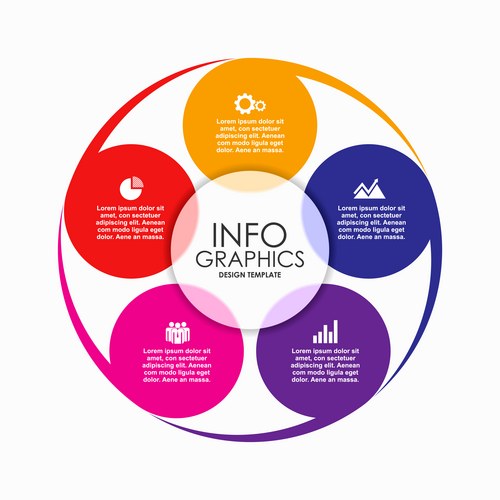 Lorem ipsum dolor sit amet, con sectetuer adipiscing elit. Aenean com modo ligula eget dolor. Aene an massa.

Lorem ipsum dolor sit amet, con sectetuer adipiscing elit. Aenean com modo ligula eget dolor. Aene an massa.

INFO GRAPHICS
DESIGN TEMPLATE

Lorem ipsum dolor sit amet, con sectetuer adipiscing elit. Aenean com modo ligula eget dolor. Aene an massa.

Lorem ipsum dolor sit amet, con sectetuer adipiscing elit. Aenean com modo ligula eget dolor. Aene an massa.

Lorem ipsum dolor sit amet, con sectetuer adipiscing elit. Aenean com modo ligula eget dolor. Aene an massa.