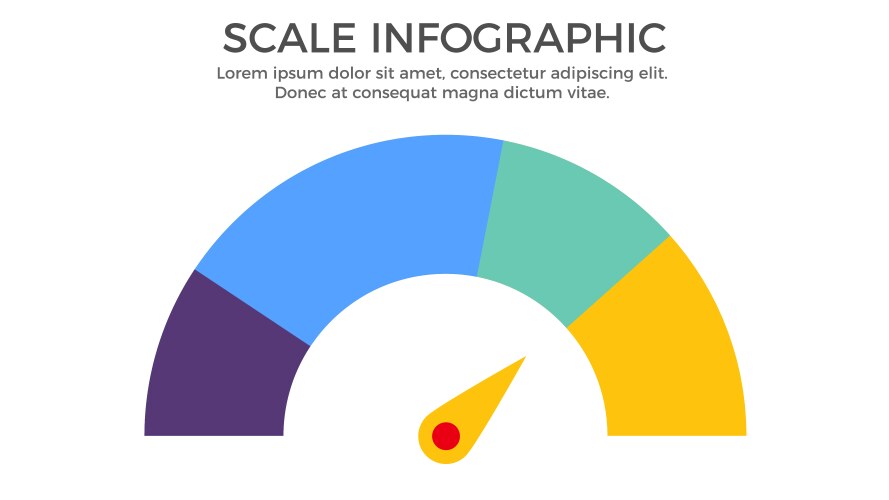 SCALE INFOGRAPHIC

Lorem ipsum dolor sit amet, consectetur adipiscing elit. Donec at consequat magna dictum vitae.