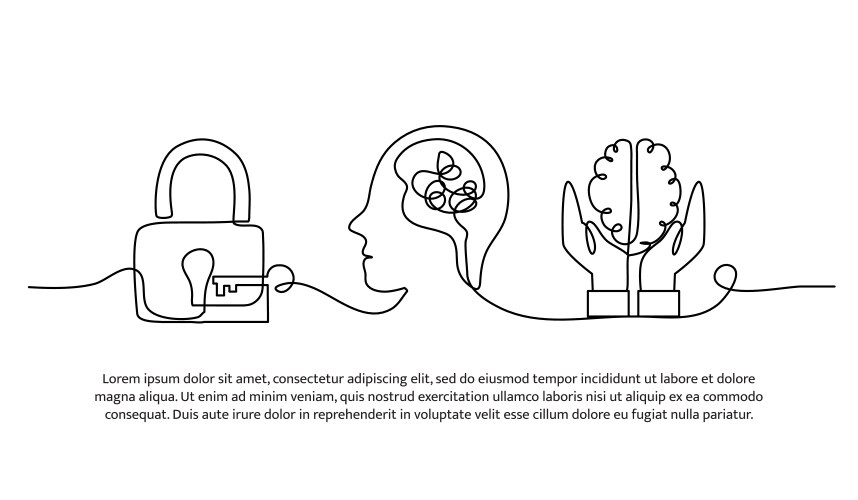 Lorem ipsum dolor sit amet, consectetur adipiscing elit, sed do eiusmod tempor incididunt ut labore et dolore magna aliqua. Ut enim ad minim veniam, quis nostrud exercitation ullamco laboris nisi ut aliquip ex ea commodo consequat. Duis aute irure dolor in reprehenderit in voluptate velit esse cillum dolore eu fugiat nulla pariatur.