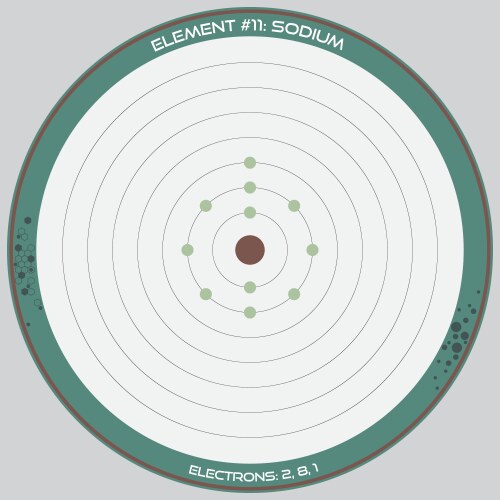 ELEMENT #11: SODIUM

ELECTRONS: 2, 8, 1