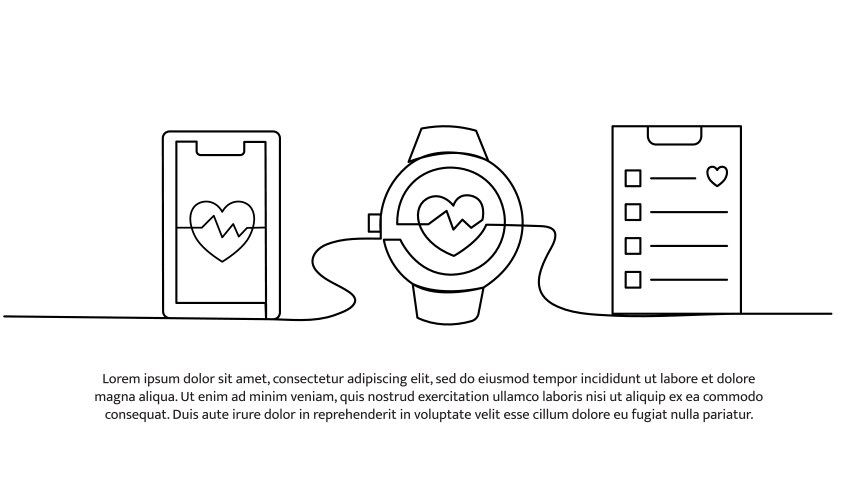 Lorem ipsum dolor sit amet, consectetur adipiscing elit, sed do eiusmod tempor incididunt ut labore et dolore magna aliqua. Ut enim ad minim veniam, quis nostrud exercitation ullamco laboris nisi ut aliquip ex ea commodo consequat. Duis aute irure dolor in reprehenderit in voluptate velit esse cillum dolore eu fugiat nulla pariatur.