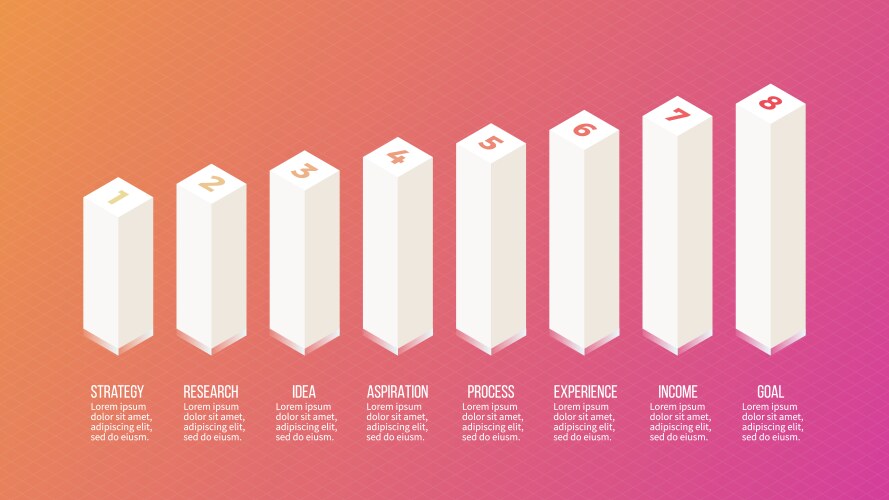 1
2
3
4
5
6
7
8

STRATEGY
Lorem ipsum dolor sit amet, adipiscing elit, sed do eiusm.

RESEARCH
Lorem ipsum dolor sit amet, adipiscing elit, sed do eiusm.

IDEA
Lorem ipsum dolor sit amet, adipiscing elit, sed do eiusm.

ASPIRATION
Lorem ipsum dolor sit amet, adipiscing elit, sed do eiusm.

PROCESS
Lorem ipsum dolor sit amet, adipiscing elit, sed do eiusm.

EXPERIENCE
Lorem ipsum dolor sit amet, adipiscing elit, sed do eiusm.

INCOME
Lorem ipsum dolor sit amet, adipiscing elit, sed do eiusm.

GOAL
Lorem ipsum dolor sit amet, adipiscing elit, sed do eiusm.