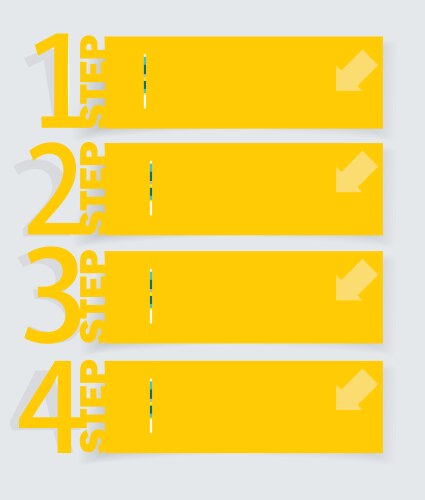 1 STEP

2 STEP

3 STEP

4 STEP