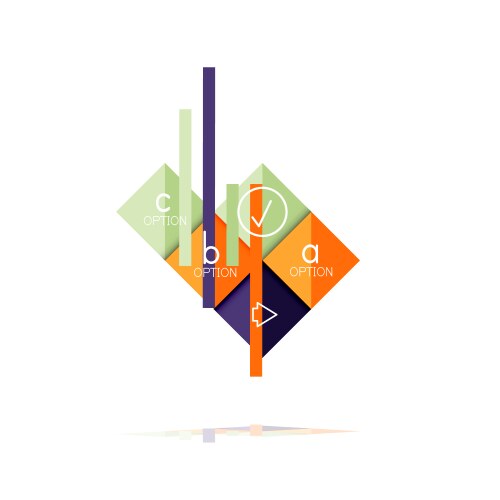 c
OPTION

b
OPTION

a
OPTION