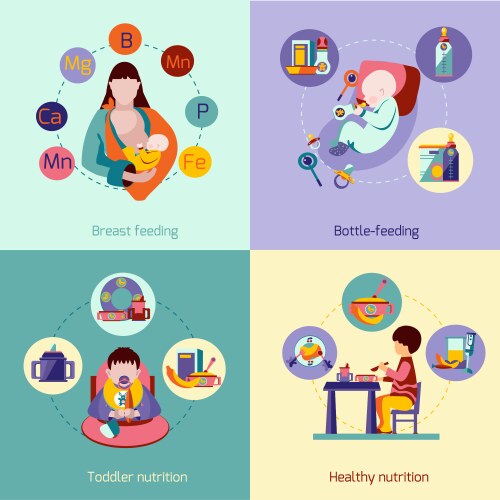 B
Mg
Mn
Ca
P
Mn
Fe

Breast feeding

Bottle-feeding

Toddler nutrition

Healthy nutrition