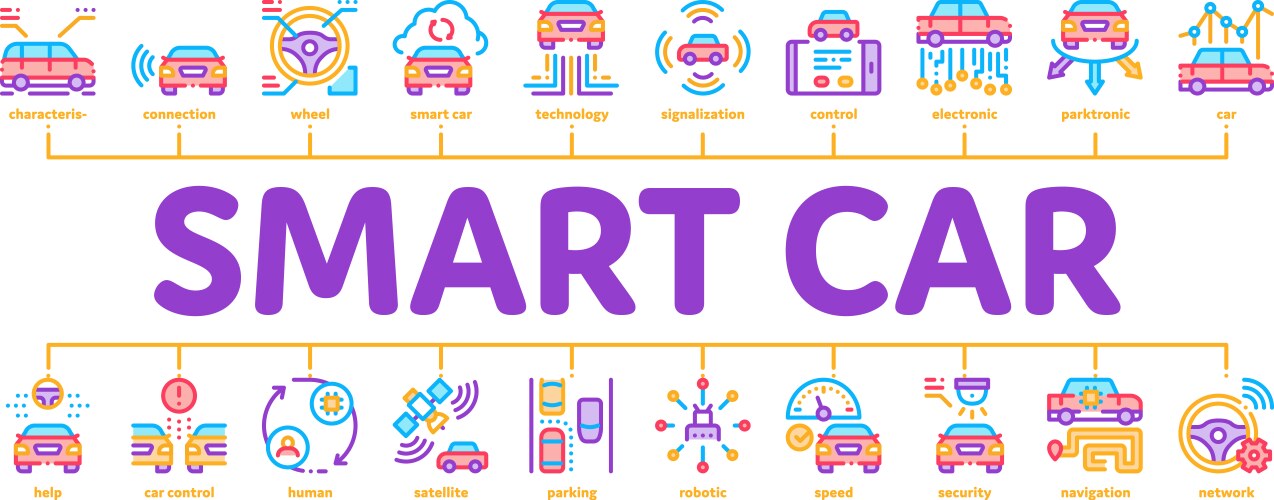 characteris-
connection
wheel
smart car
technology
signalization
control
electronic
parktronic
car

SMART CAR

help
car control
human
satellite
parking
robotic
speed
security
navigation
network