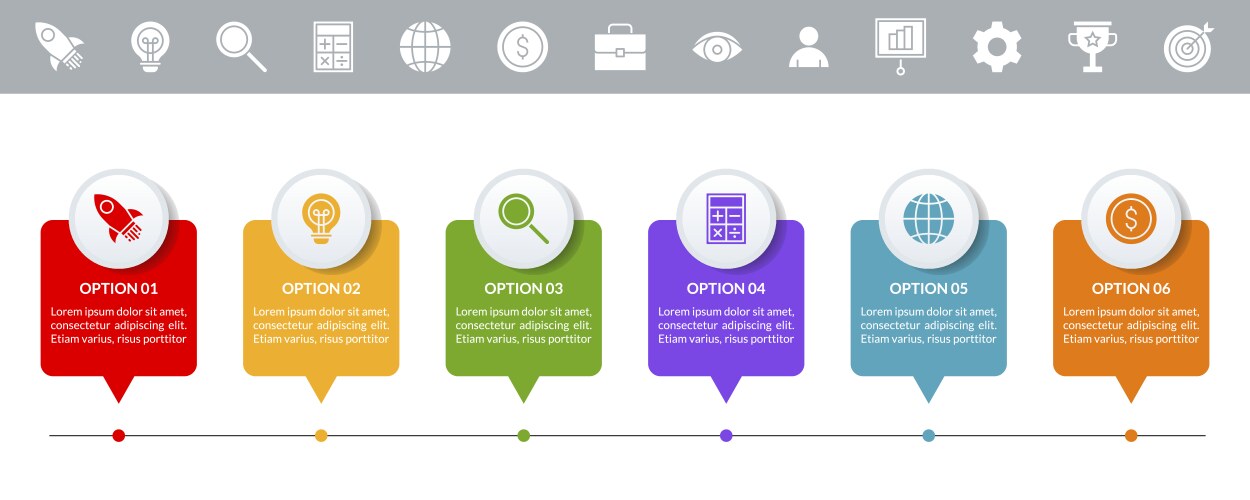 OPTION 01

Lorem ipsum dolor sit amet, consectetur adipiscing elit. Etiam varius, risus porttitor

OPTION 02

Lorem ipsum dolor sit amet, consectetur adipiscing elit. Etiam varius, risus porttitor

OPTION 03

Lorem ipsum dolor sit amet, consectetur adipiscing elit. Etiam varius, risus porttitor

OPTION 04

Lorem ipsum dolor sit amet, consectetur adipiscing elit. Etiam varius, risus porttitor

OPTION 05

Lorem ipsum dolor sit amet, consectetur adipiscing elit. Etiam varius, risus porttitor

OPTION 06

Lorem ipsum dolor sit amet, consectetur adipiscing elit. Etiam varius, risus porttitor