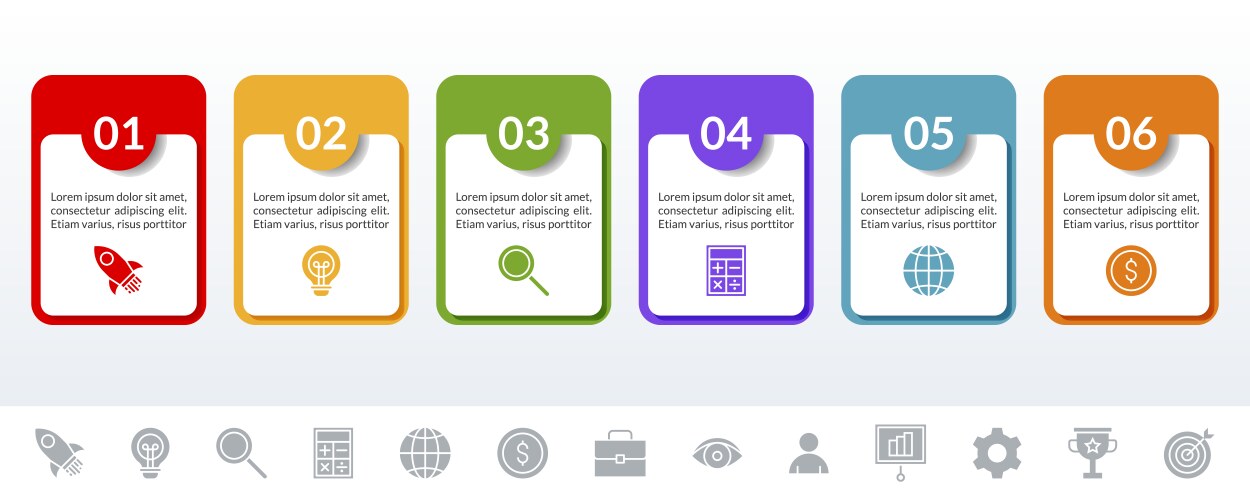 01

Lorem ipsum dolor sit amet, consectetur adipiscing elit. Etiam varius, risus porttitor

02

Lorem ipsum dolor sit amet, consectetur adipiscing elit. Etiam varius, risus porttitor

03

Lorem ipsum dolor sit amet, consectetur adipiscing elit. Etiam varius, risus porttitor

04

Lorem ipsum dolor sit amet, consectetur adipiscing elit. Etiam varius, risus porttitor

05

Lorem ipsum dolor sit amet, consectetur adipiscing elit. Etiam varius, risus porttitor

06

Lorem ipsum dolor sit amet, consectetur adipiscing elit. Etiam varius, risus porttitor