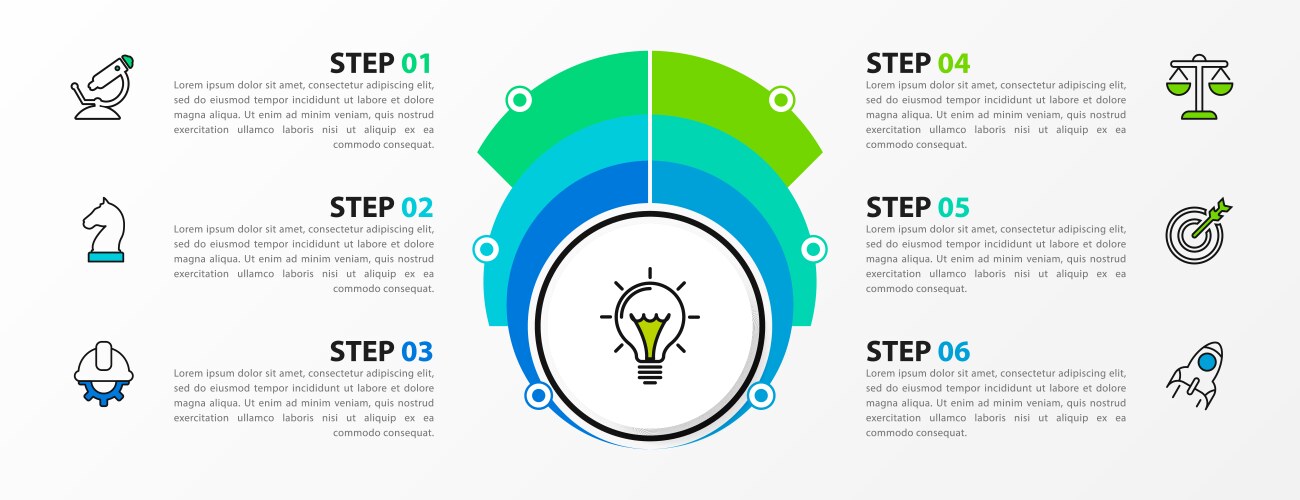 STEP 01
Lorem ipsum dolor sit amet, consectetur adipiscing elit, sed do eiusmod tempor incididunt ut labore et dolore magna aliqua. Ut enim ad minim veniam, quis nostrud exercitation ullamco laboris nisi ut aliquip ex ea commodo consequat.

STEP 02
Lorem ipsum dolor sit amet, consectetur adipiscing elit, sed do eiusmod tempor incididunt ut labore et dolore magna aliqua. Ut enim ad minim veniam, quis nostrud exercitation ullamco laboris nisi ut aliquip ex ea commodo consequat.

STEP 03
Lorem ipsum dolor sit amet, consectetur adipiscing elit, sed do eiusmod tempor incididunt ut labore et dolore magna aliqua. Ut enim ad minim veniam, quis nostrud exercitation ullamco laboris nisi ut aliquip ex ea commodo consequat.

STEP 04
Lorem ipsum dolor sit amet, consectetur adipiscing elit, sed do eiusmod tempor incididunt ut labore et dolore magna aliqua. Ut enim ad minim veniam, quis nostrud exercitation ullamco laboris nisi ut aliquip ex ea commodo consequat.

STEP 05
Lorem ipsum dolor sit amet, consectetur adipiscing elit, sed do eiusmod tempor incididunt ut labore et dolore magna aliqua. Ut enim ad minim veniam, quis nostrud exercitation ullamco laboris nisi ut aliquip ex ea commodo consequat.

STEP 06
Lorem ipsum dolor sit amet, consectetur adipiscing elit, sed do eiusmod tempor incididunt ut labore et dolore magna aliqua. Ut enim ad minim veniam, quis nostrud exercitation ullamco laboris nisi ut aliquip ex ea commodo consequat.