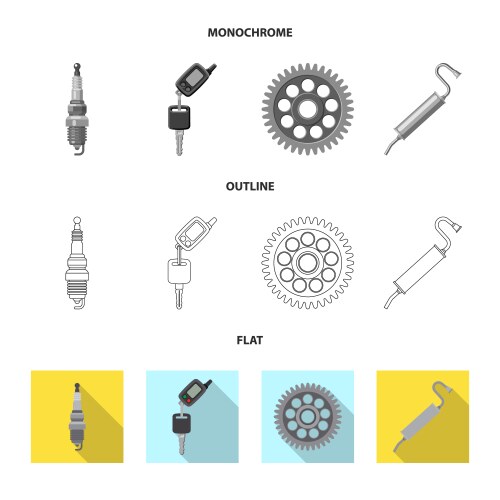 MONOCHROME

OUTLINE

FLAT