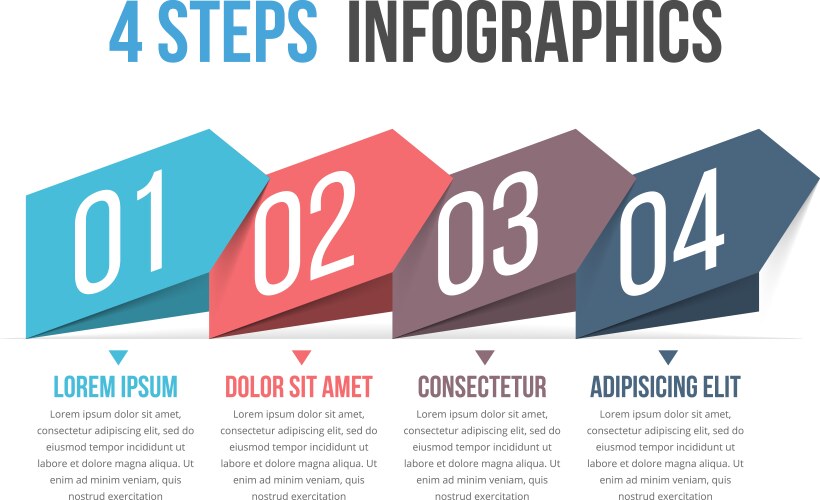 4 STEPS INFOGRAPHICS

01

02

03

04

LOREM IPSUM

Lorem ipsum dolor sit amet, consectetur adipiscing elit, sed do eiusmod tempor incididunt ut labore et dolore magna aliqua. Ut enim ad minim veniam, quis nostrud exercitation

DOLOR SIT AMET

Lorem ipsum dolor sit amet, consectetur adipiscing elit, sed do eiusmod tempor incididunt ut labore et dolore magna aliqua. Ut enim ad minim veniam, quis nostrud exercitation

CONSECTETUR

Lorem ipsum dolor sit amet, consectetur adipiscing elit, sed do eiusmod tempor incididunt ut labore et dolore magna aliqua. Ut enim ad minim veniam, quis nostrud exercitation

ADIPISICING ELIT

Lorem ipsum dolor sit amet, consectetur adipiscing elit, sed do eiusmod tempor incididunt ut labore et dolore magna aliqua. Ut enim ad minim veniam, quis nostrud exercitation