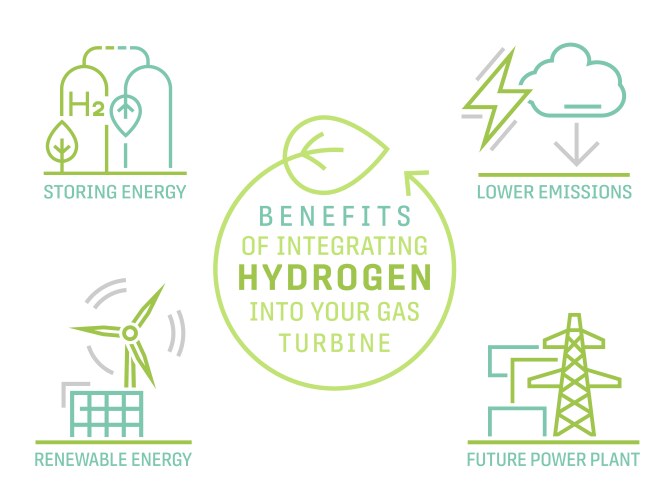 $H_2$

STORING ENERGY

LOWER EMISSIONS

BENEFITS OF INTEGRATING HYDROGEN INTO YOUR GAS TURBINE

RENEWABLE ENERGY

FUTURE POWER PLANT