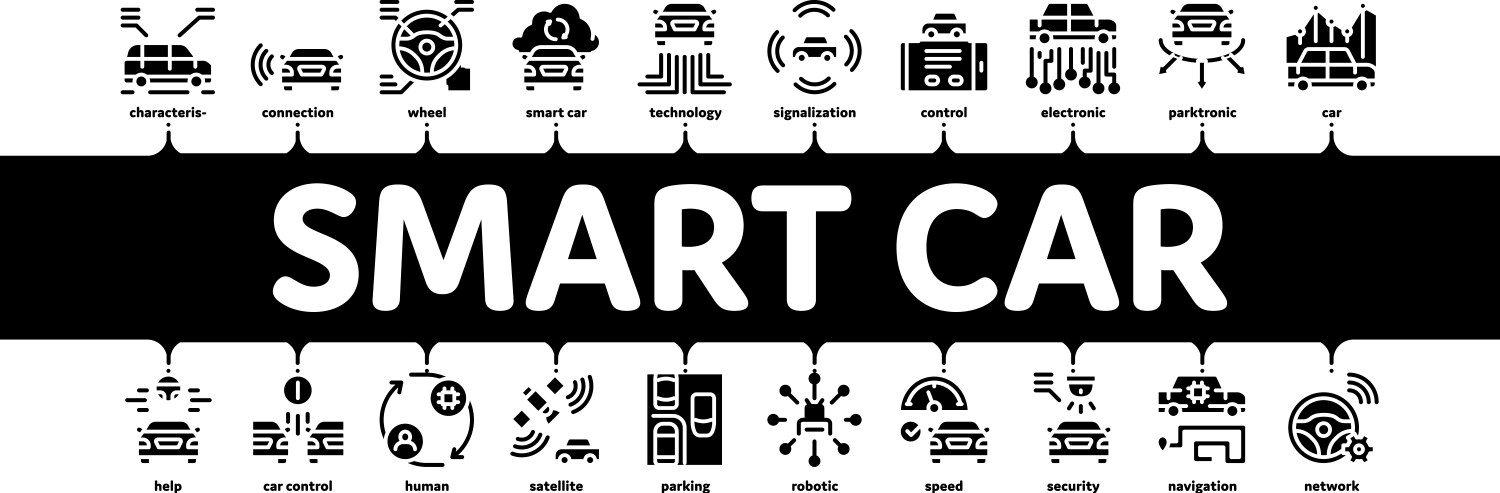 characteris- connection wheel smart car technology signalization control electronic parktronic car

SMART CAR

help car control human satellite parking robotic speed security navigation network