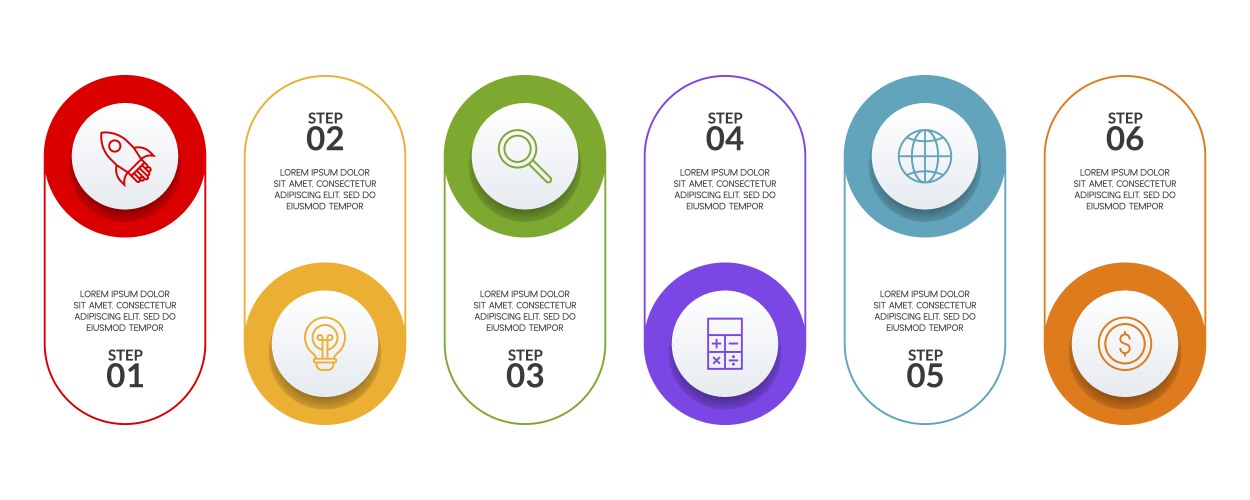 LOREM IPSUM DOLOR SIT AMET. CONSECTETUR ADIPISCING ELIT. SED DO EIUSMOD TEMPOR

STEP
01

STEP
02

LOREM IPSUM DOLOR SIT AMET. CONSECTETUR ADIPISCING ELIT. SED DO EIUSMOD TEMPOR

LOREM IPSUM DOLOR SIT AMET. CONSECTETUR ADIPISCING ELIT. SED DO EIUSMOD TEMPOR

STEP
03

STEP
04

LOREM IPSUM DOLOR SIT AMET. CONSECTETUR ADIPISCING ELIT. SED DO EIUSMOD TEMPOR

LOREM IPSUM DOLOR SIT AMET. CONSECTETUR ADIPISCING ELIT. SED DO EIUSMOD TEMPOR

STEP
05

STEP
06

LOREM IPSUM DOLOR SIT AMET. CONSECTETUR ADIPISCING ELIT. SED DO EIUSMOD TEMPOR