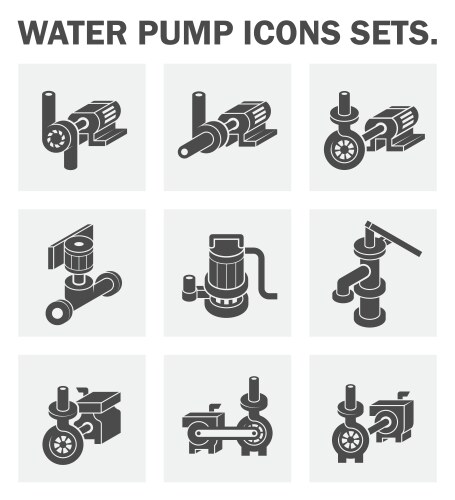 WATER PUMP ICONS SETS.