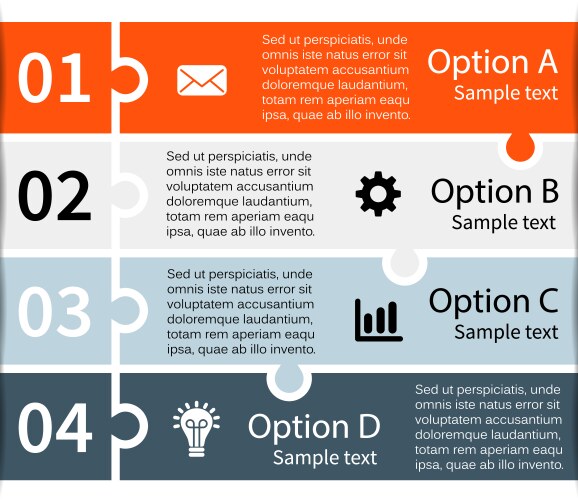 01

Sed ut perspiciatis, unde omnis iste natus error sit voluptatem accusantium doloremque laudantium, totam rem aperiam eaqu ipsa, quae ab illo invento.

Option A
Sample text

02

Sed ut perspiciatis, unde omnis iste natus error sit voluptatem accusantium doloremque laudantium, totam rem aperiam eaqu ipsa, quae ab illo invento.

Option B
Sample text

03

Sed ut perspiciatis, unde omnis iste natus error sit voluptatem accusantium doloremque laudantium, totam rem aperiam eaqu ipsa, quae ab illo invento.

Option C
Sample text

04

Option D
Sample text

Sed ut perspiciatis, unde omnis iste natus error sit voluptatem accusantium doloremque laudantium, totam rem aperiam eaqu ipsa, quae ab illo invento.