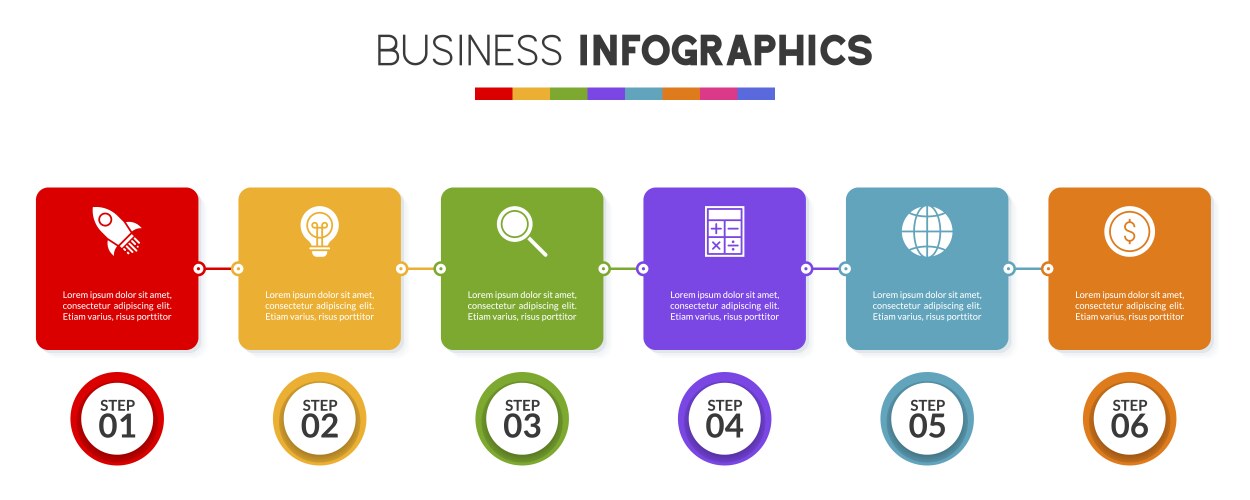 BUSINESS INFOGRAPHICS

Lorem ipsum dolor sit amet, consectetur adipiscing elit. Etiam varius, risus porttitor

Lorem ipsum dolor sit amet, consectetur adipiscing elit. Etiam varius, risus porttitor

Lorem ipsum dolor sit amet, consectetur adipiscing elit. Etiam varius, risus porttitor

Lorem ipsum dolor sit amet, consectetur adipiscing elit. Etiam varius, risus porttitor

Lorem ipsum dolor sit amet, consectetur adipiscing elit. Etiam varius, risus porttitor

Lorem ipsum dolor sit amet, consectetur adipiscing elit. Etiam varius, risus porttitor

STEP 01

STEP 02

STEP 03

STEP 04

STEP 05

STEP 06