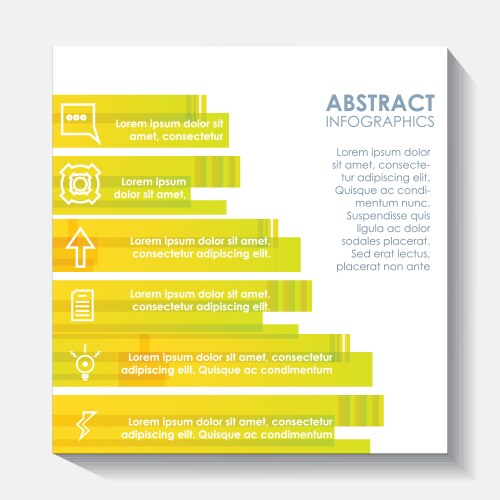 Lorem ipsum dolor sit amet, consectetur

Lorem ipsum dolor sit amet,

Lorem ipsum dolor sit amet, consectetur adipiscing elit.

Lorem ipsum dolor sit amet, consectetur adipiscing elit.

Lorem ipsum dolor sit amet, consectetur adipiscing elit. Quisque ac condimentum

Lorem ipsum dolor sit amet, consectetur adipiscing elit. Quisque ac condimentum

ABSTRACT
INFOGRAPHICS

Lorem ipsum dolor sit amet, consectetur adipiscing elit. Quisque ac condimentum nunc. Suspendisse quis ligula ac dolor sodales placerat. Sed erat lectus, placerat non ante