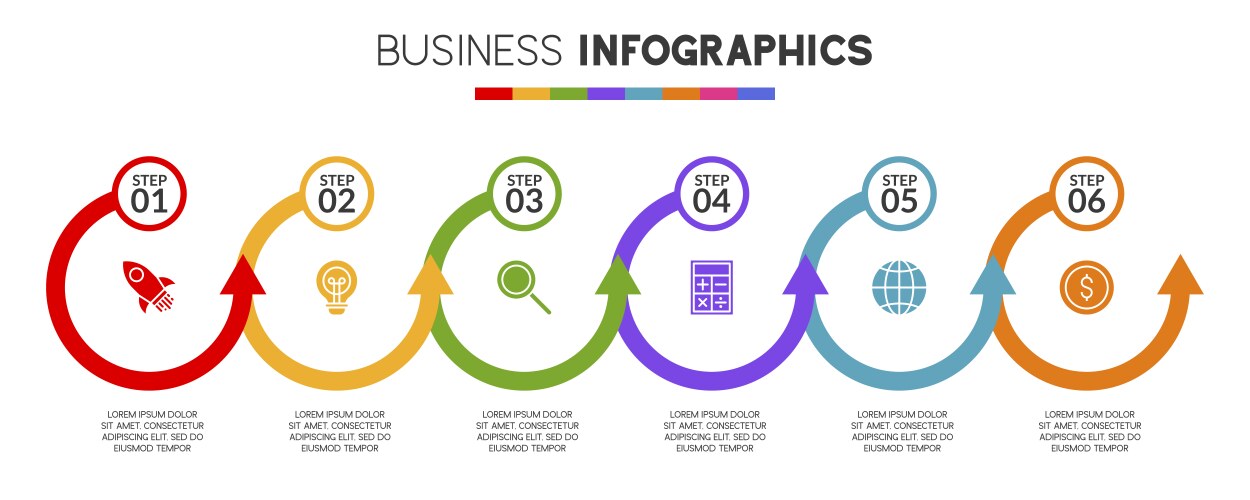 BUSINESS INFOGRAPHICS

STEP 01

STEP 02

STEP 03

STEP 04

STEP 05

STEP 06

LOREM IPSUM DOLOR SIT AMET, CONSECTETUR ADIPISCING ELIT, SED DO EIUSMOD TEMPOR

LOREM IPSUM DOLOR SIT AMET, CONSECTETUR ADIPISCING ELIT, SED DO EIUSMOD TEMPOR

LOREM IPSUM DOLOR SIT AMET, CONSECTETUR ADIPISCING ELIT, SED DO EIUSMOD TEMPOR

LOREM IPSUM DOLOR SIT AMET, CONSECTETUR ADIPISCING ELIT, SED DO EIUSMOD TEMPOR

LOREM IPSUM DOLOR SIT AMET, CONSECTETUR ADIPISCING ELIT, SED DO EIUSMOD TEMPOR

LOREM IPSUM DOLOR SIT AMET, CONSECTETUR ADIPISCING ELIT, SED DO EIUSMOD TEMPOR