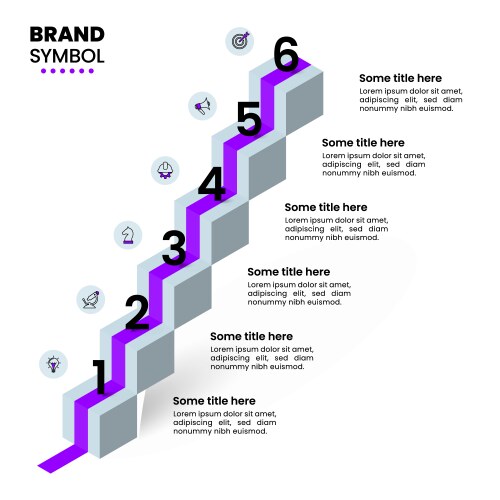 BRAND
SYMBOL

6

Some title here
Lorem ipsum dolor sit amet, adipiscing elit, sed diam nonummy nibh euismod.

5

Some title here
Lorem ipsum dolor sit amet, adipiscing elit, sed diam nonummy nibh euismod.

4

Some title here
Lorem ipsum dolor sit amet, adipiscing elit, sed diam nonummy nibh euismod.

3

Some title here
Lorem ipsum dolor sit amet, adipiscing elit, sed diam nonummy nibh euismod.

2

Some title here
Lorem ipsum dolor sit amet, adipiscing elit, sed diam nonummy nibh euismod.

1

Some title here
Lorem ipsum dolor sit amet, adipiscing elit, sed diam nonummy nibh euismod.