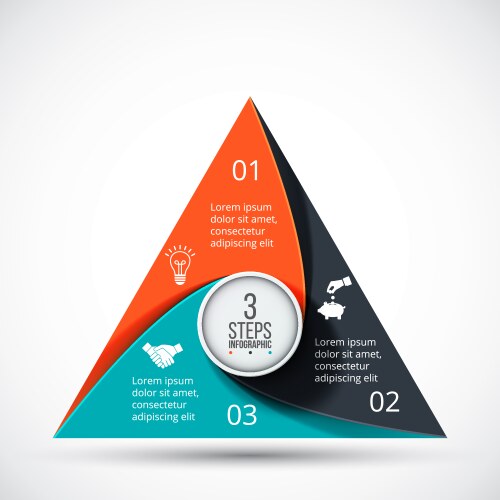 01

Lorem ipsum dolor sit amet, consectetur adipiscing elit

3 STEPS INFOGRAPHIC

Lorem ipsum dolor sit amet, consectetur adipiscing elit

02

Lorem ipsum dolor sit amet, consectetur adipiscing elit

03