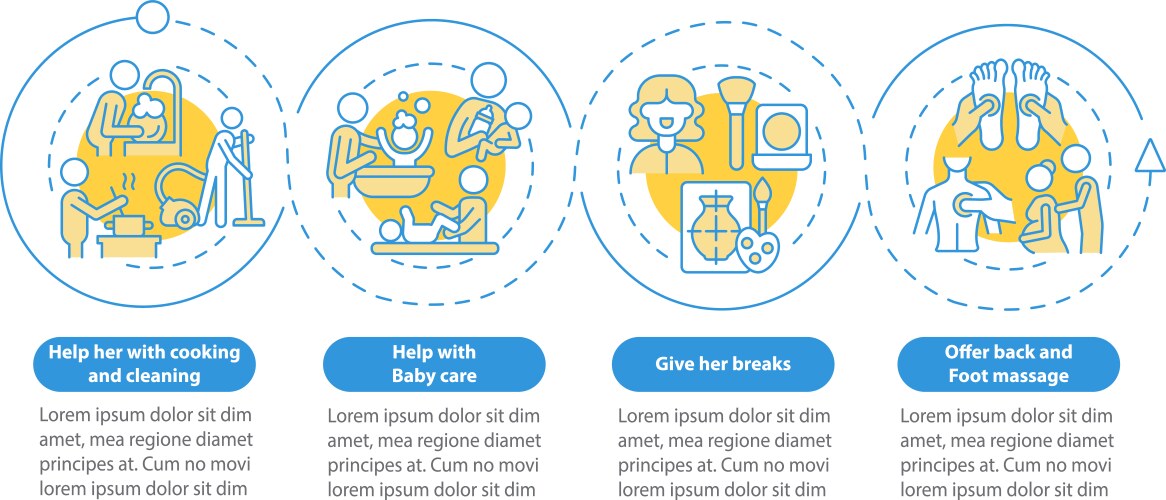 Help her with cooking and cleaning

Lorem ipsum dolor sit dim amet, mea regione diamet principes at. Cum no movi lorem ipsum dolor sit dim

Help with Baby care

Lorem ipsum dolor sit dim amet, mea regione diamet principes at. Cum no movi lorem ipsum dolor sit dim

Give her breaks

Lorem ipsum dolor sit dim amet, mea regione diamet principes at. Cum no movi lorem ipsum dolor sit dim

Offer back and Foot massage

Lorem ipsum dolor sit dim amet, mea regione diamet principes at. Cum no movi lorem ipsum dolor sit dim