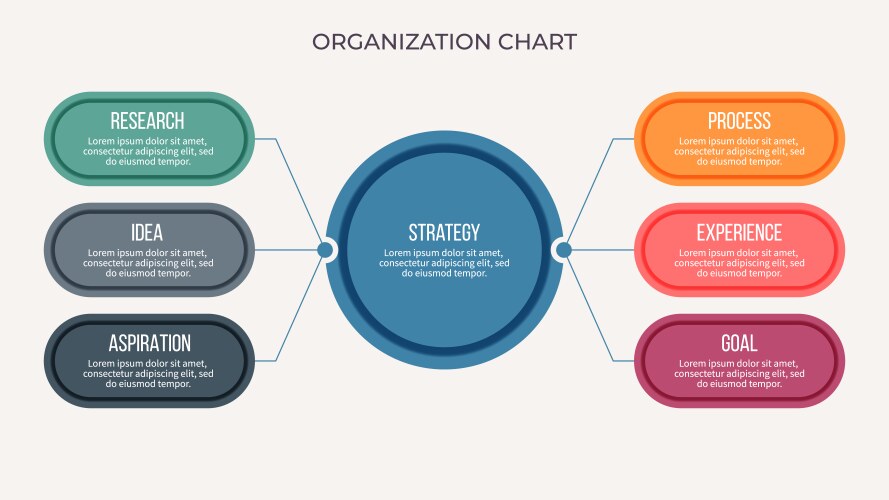 ORGANIZATION CHART

RESEARCH
Lorem ipsum dolor sit amet, consectetur adipiscing elit, sed do eiusmod tempor.

IDEA
Lorem ipsum dolor sit amet, consectetur adipiscing elit, sed do eiusmod tempor.

ASPIRATION
Lorem ipsum dolor sit amet, consectetur adipiscing elit, sed do eiusmod tempor.

STRATEGY
Lorem ipsum dolor sit amet, consectetur adipiscing elit, sed do eiusmod tempor.

PROCESS
Lorem ipsum dolor sit amet, consectetur adipiscing elit, sed do eiusmod tempor.

EXPERIENCE
Lorem ipsum dolor sit amet, consectetur adipiscing elit, sed do eiusmod tempor.

GOAL
Lorem ipsum dolor sit amet, consectetur adipiscing elit, sed do eiusmod tempor.