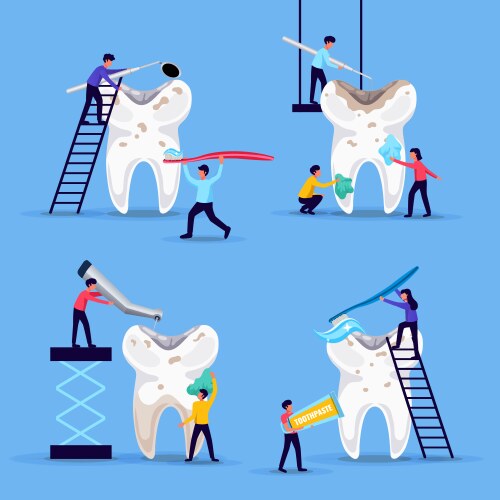 TOOTHPASTE