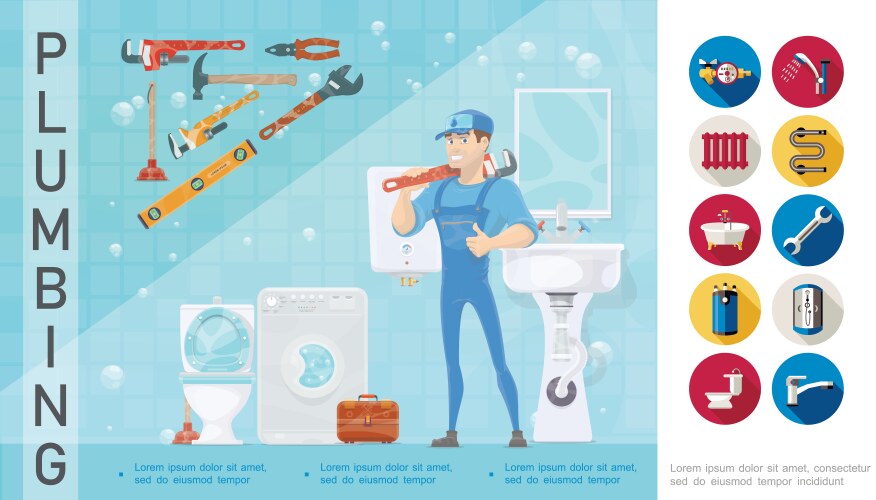 PLUMBING

Lorem ipsum dolor sit amet, sed do eiusmod tempor

Lorem ipsum dolor sit amet, sed do eiusmod tempor

Lorem ipsum dolor sit amet, sed do eiusmod tempor

Lorem ipsum dolor sit amet, consectetur sed do eiusmod tempor incididunt