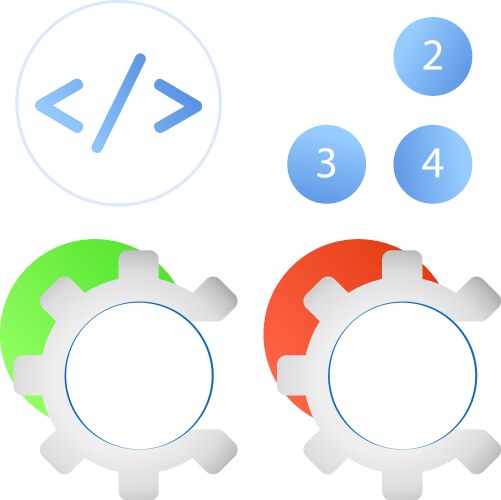 </>

2

3

4