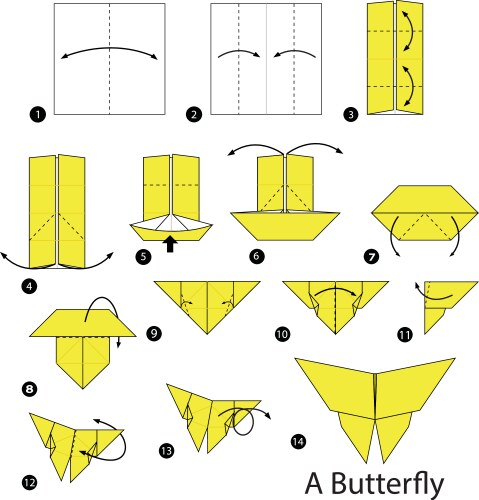 1

2

3

4

5

6

7

8

9

10

11

12

13

14

A Butterfly